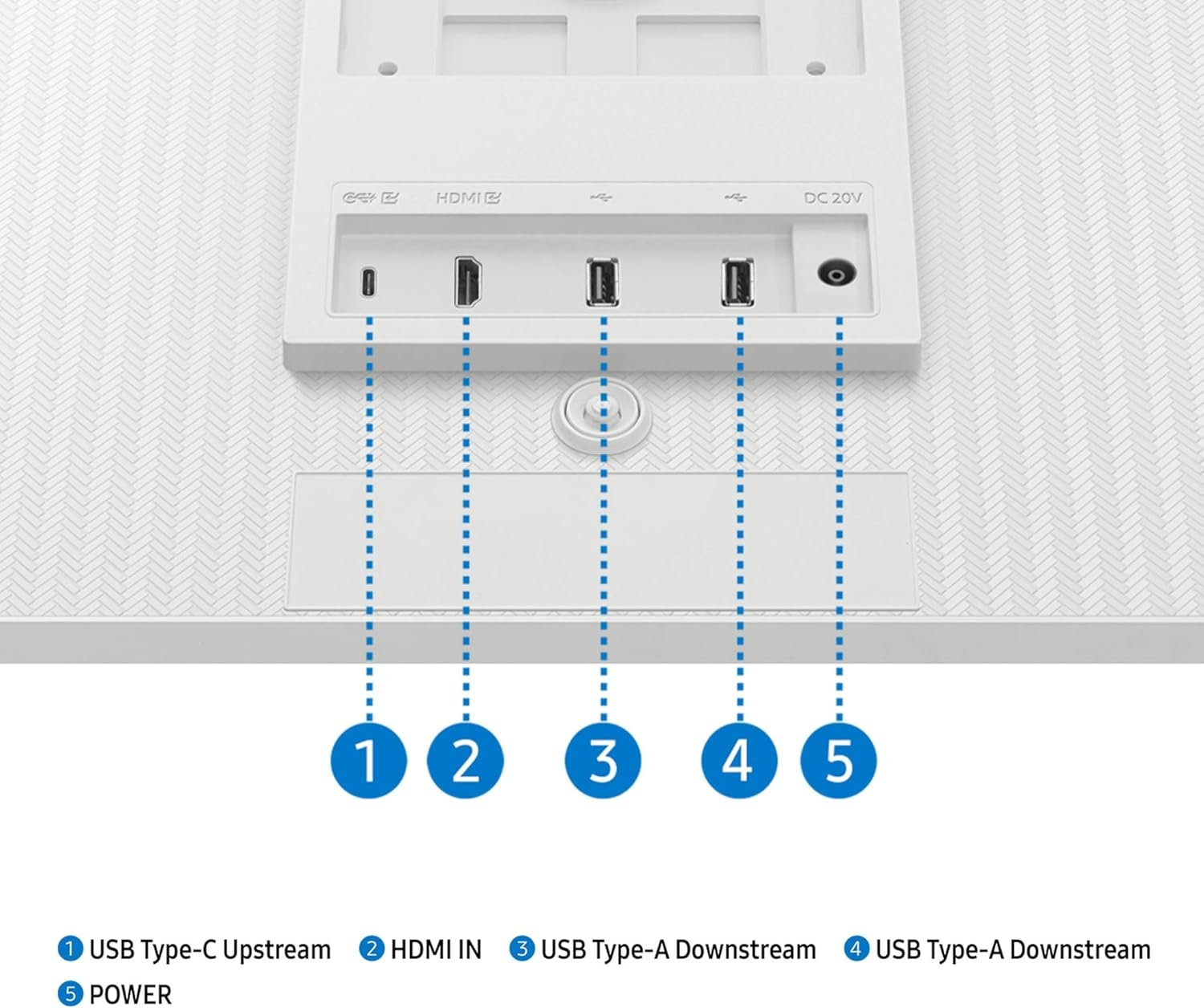 HDMI

DC 20V

1 2 3 4 5

1 USB Type-C Upstream 2 HDMI IN 3 USB Type-A Downstream 4 USB Type-A Downstream
5 POWER